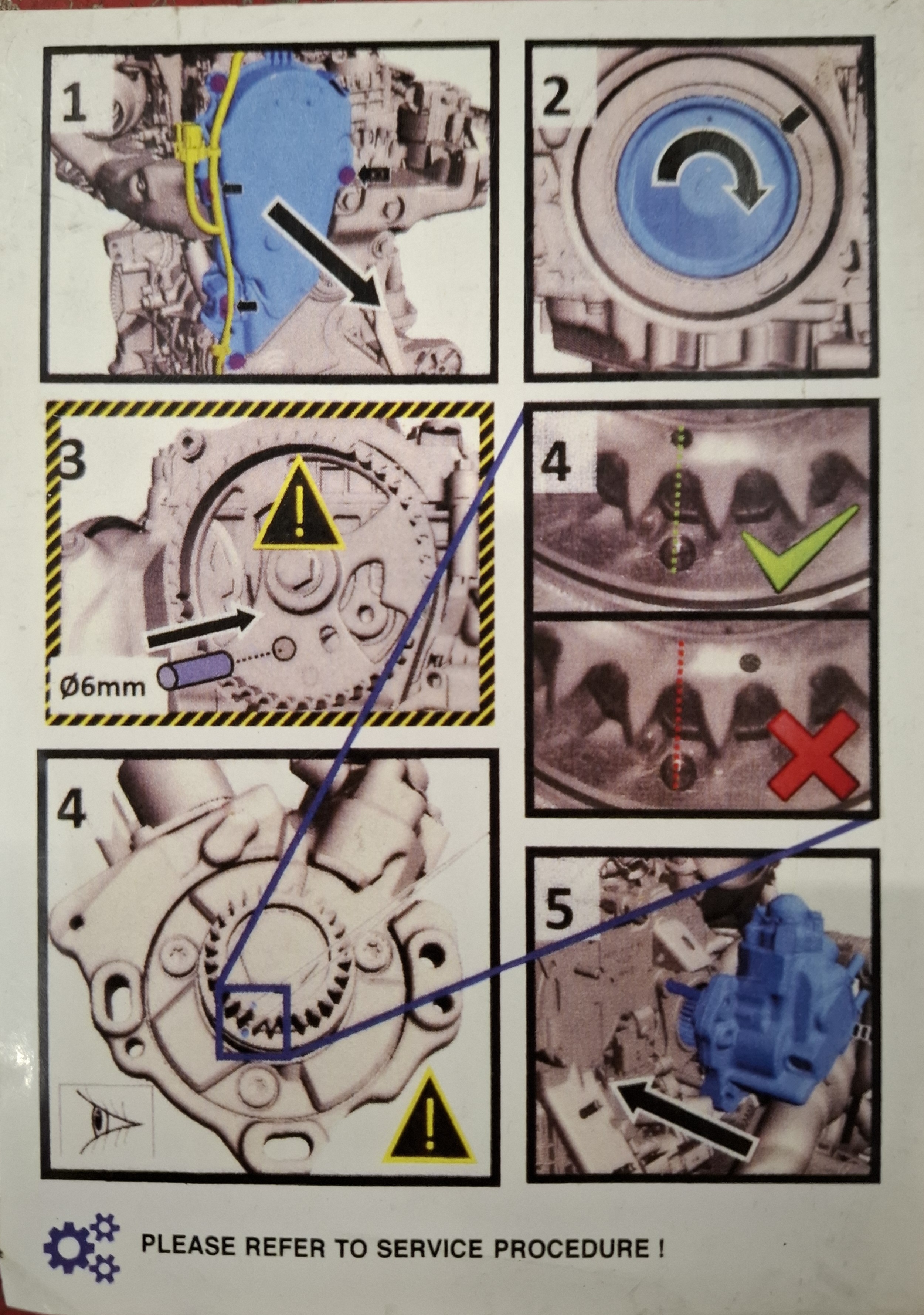 1

2

3

Ø6mm

4

4

5

PLEASE REFER TO SERVICE PROCEDURE !